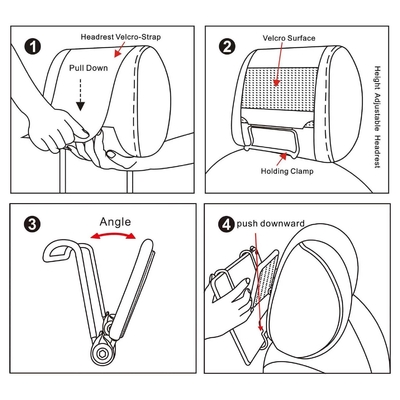 1
Headrest Velcro-Strap
Pull Down

2
Velcro Surface
Holding Clamp
Height Adjustable Headrest

3
Angle

4 push downward